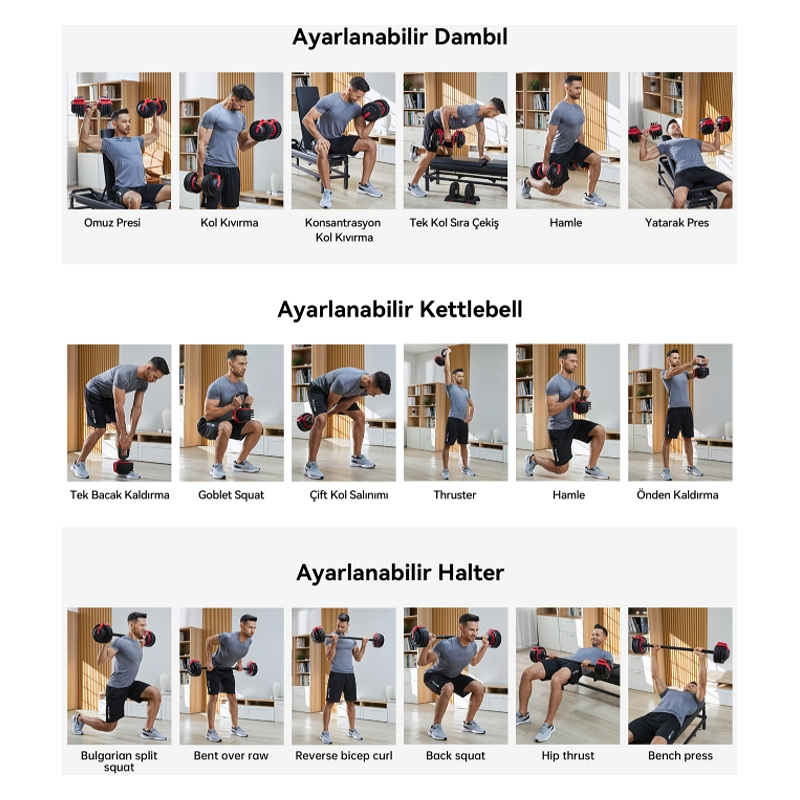 Ayarlanabilir Dambıl

Omuz Presi

Kol Kıvırma

Konsantrasyon Kol Kıvırma

Tek Kol Sıra Çekiş

Hamle

Yatarak Pres

Ayarlanabilir Kettlebell

Tek Bacak Kaldırma

Goblet Squat

Çift Kol Salınımı

Thruster

Hamle

Önden Kaldırma

Ayarlanabilir Halter

Bulgarian split squat

Bent over raw

Reverse bicep curl

Back squat

Hip thrust

Bench press